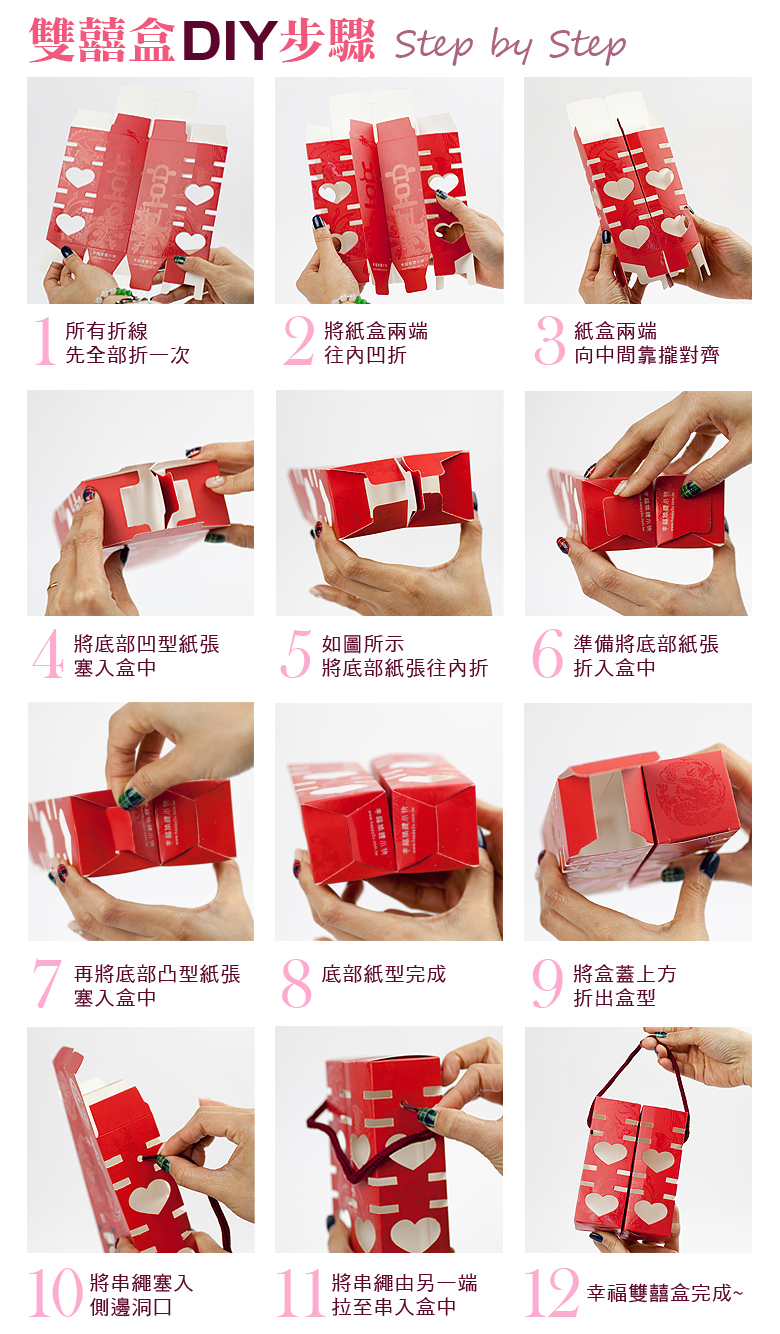 雙囍盒DIY步驟 Step by Step

1 所有折線 先全部折一次

2 將紙盒兩端 往內凹折

3 紙盒兩端 向中間靠攏對齊

4 將底部凹型紙張 塞入盒中

5 如圖所示 將底部紙張往內折

6 準備將底部紙張 折入盒中

7 再將底部凸型紙張 塞入盒中

8 底部紙型完成

9 將盒蓋上方 折出盒型

10 將串繩塞入 側邊洞口

11 將串繩由另一端 拉至串入盒中

12 幸福雙囍盒完成~