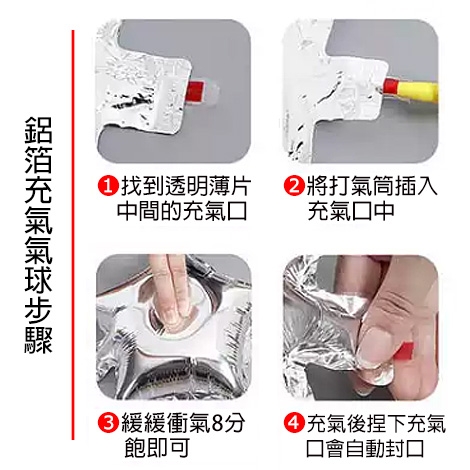 鋁箔充氣氣球步驟

1 找到透明薄片中間的充氣口

2 將打氣筒插入充氣口中

3 緩緩衝氣8分飽即可

4 充氣後捏下充氣口會自動封口