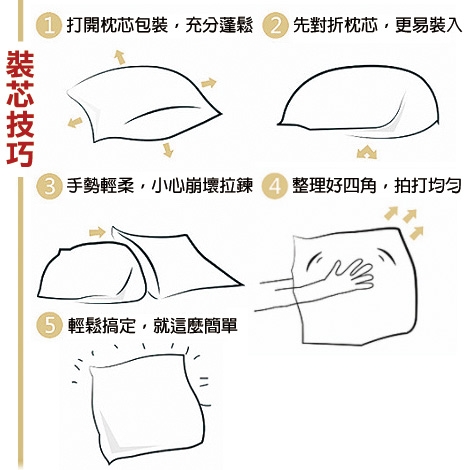 裝芯技巧

1 打開枕芯包裝，充分蓬鬆

2 先對折枕芯，更易裝入

3 手勢輕柔，小心崩壞拉鍊

4 整理好四角，拍打均勻

5 輕鬆搞定，就這麼簡單