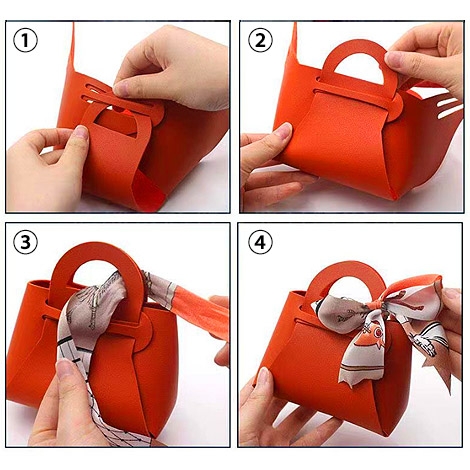 ①

②

③

④